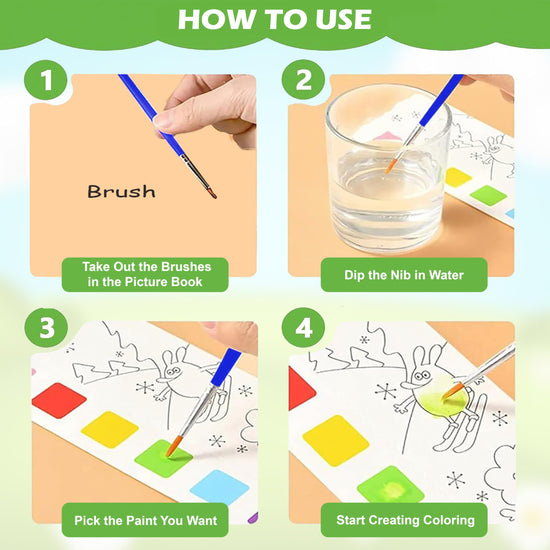 HOW TO USE

1

Brush

Take Out the Brushes in the Picture Book

2

Dip the Nib in Water

3

Pick the Paint You Want

4

Start Creating Coloring