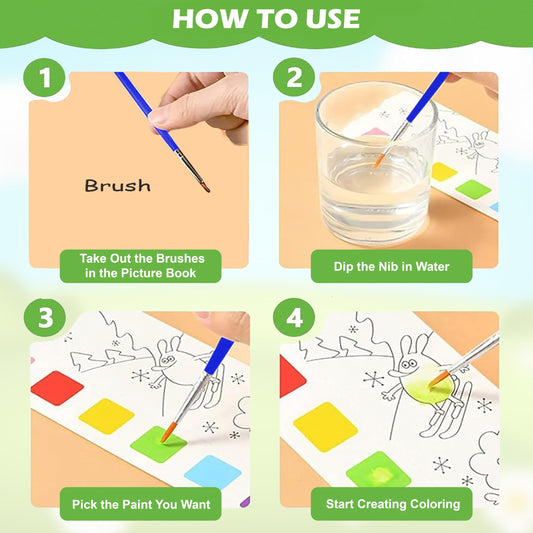 HOW TO USE

1

Brush

Take Out the Brushes in the Picture Book

2

Dip the Nib in Water

3

Pick the Paint You Want

4

Start Creating Coloring