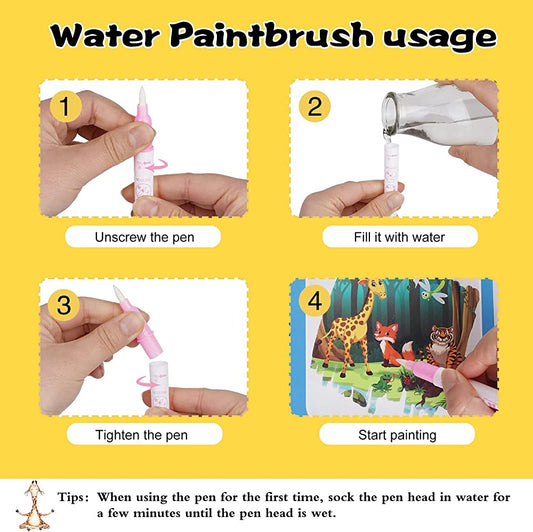 Water Paintbrush usage

1

Unscrew the pen

2

Fill it with water

3

Tighten the pen

4

Start painting

Tips: When using the pen for the first time, sock the pen head in water for a few minutes until the pen head is wet.