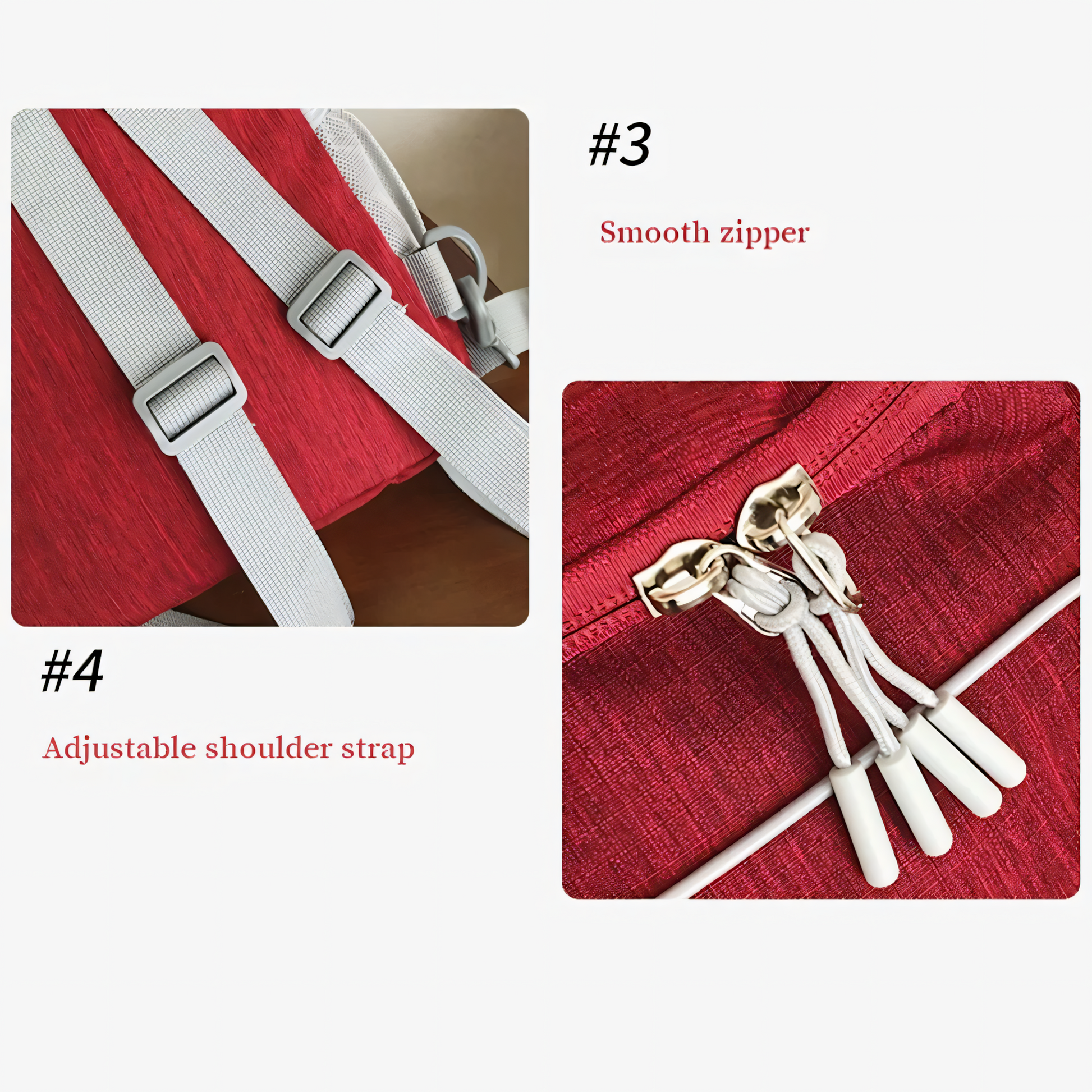 #3

Smooth zipper

#4

Adjustable shoulder strap