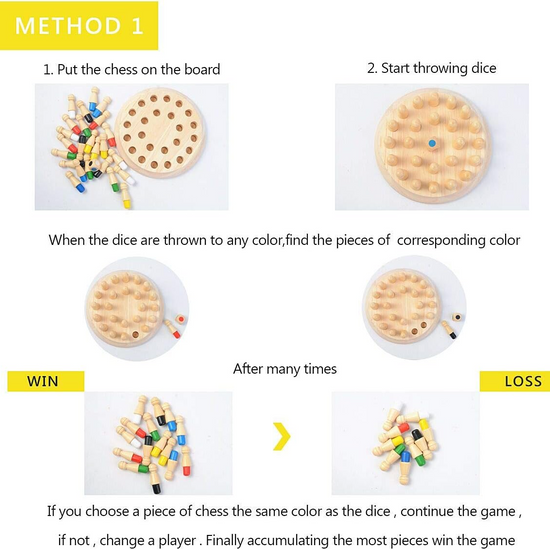 METHOD 1

1. Put the chess on the board

2. Start throwing dice

When the dice are thrown to any color,find the pieces of corresponding color

After many times

WIN

LOSS

If you choose a piece of chess the same color as the dice , continue the game , if not , change a player . Finally accumulating the most pieces win the game