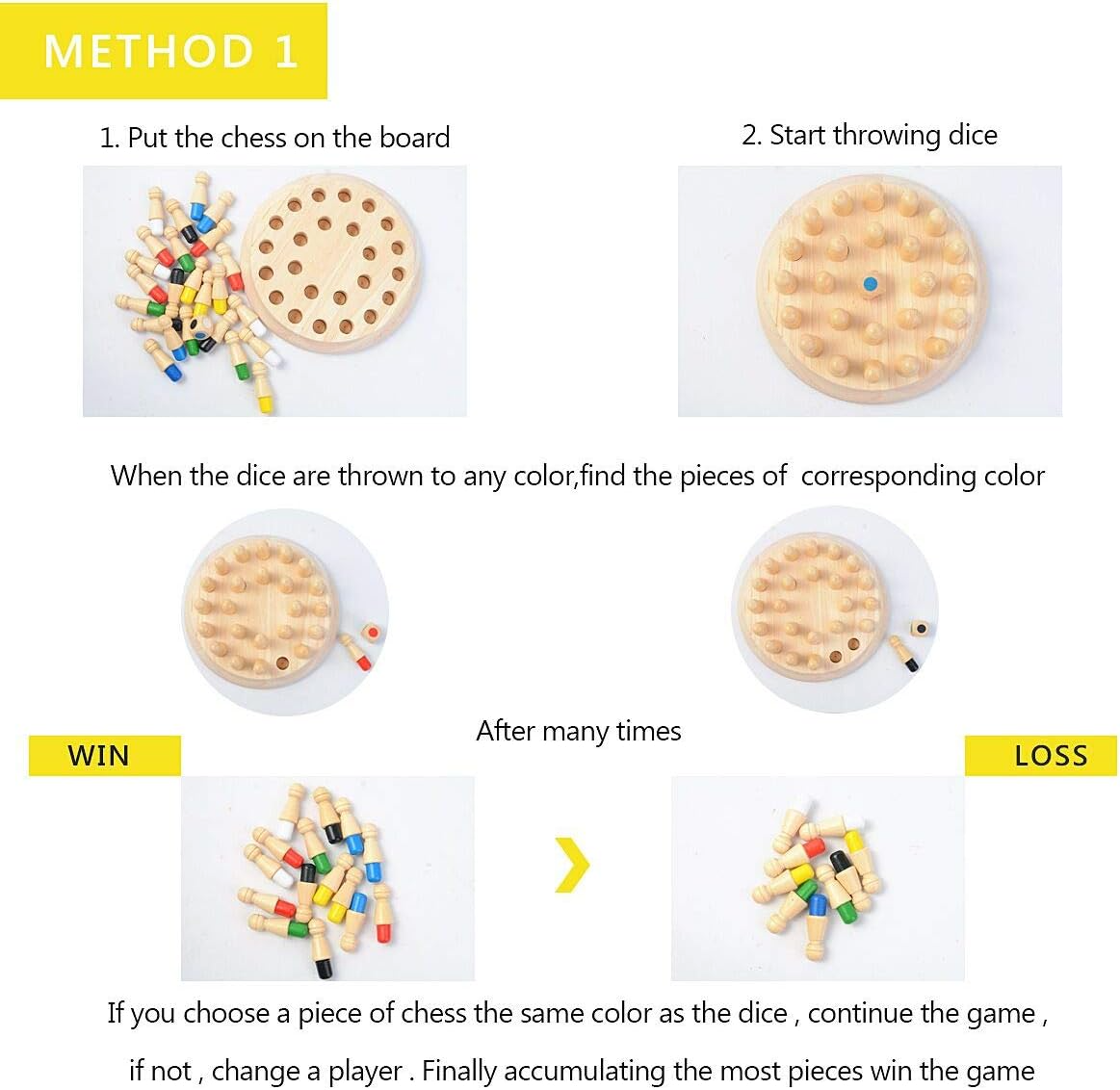 METHOD 1

1. Put the chess on the board

2. Start throwing dice

When the dice are thrown to any color,find the pieces of corresponding color

After many times

WIN

LOSS

If you choose a piece of chess the same color as the dice , continue the game , if not , change a player . Finally accumulating the most pieces win the game