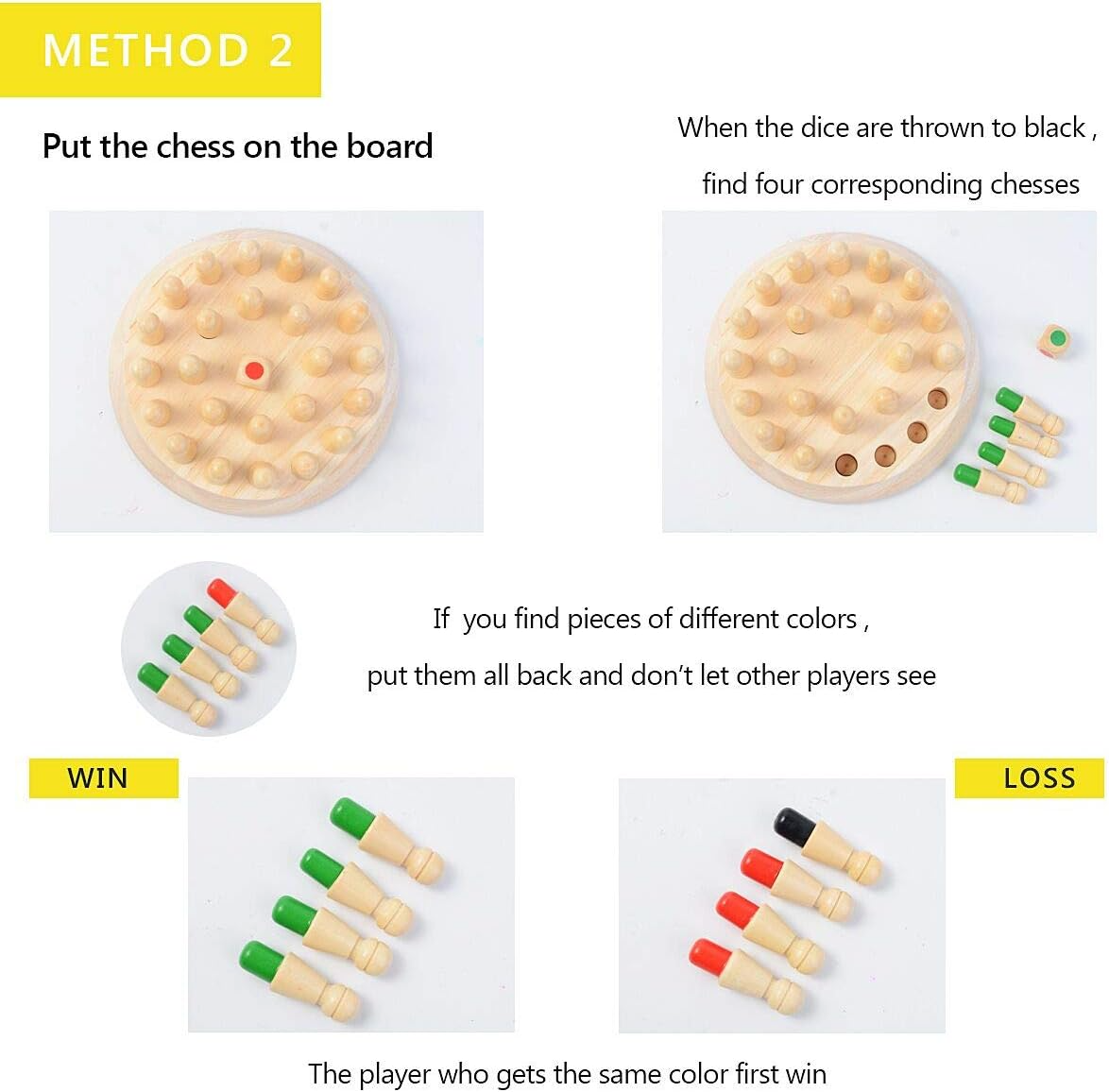 METHOD 2

Put the chess on the board

When the dice are thrown to black , find four corresponding chesses

If you find pieces of different colors , put them all back and don't let other players see

WIN

LOSS

The player who gets the same color first win