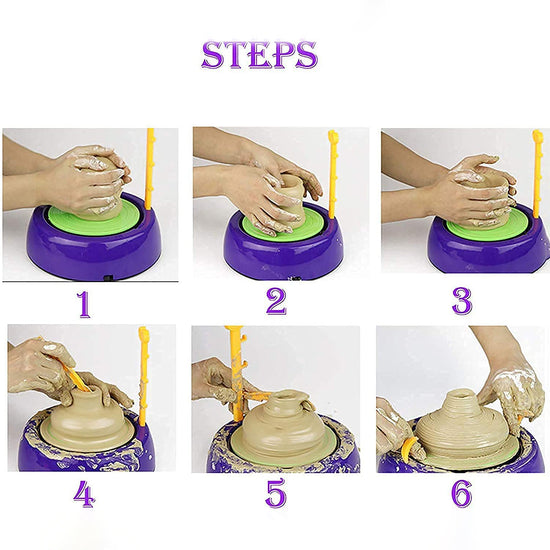 STEPS

1

2

3

4

5

6