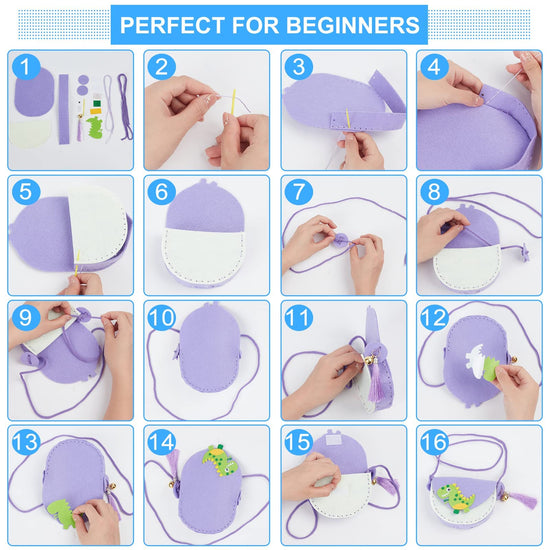 PERFECT FOR BEGINNERS

1

2

3

4

5

6

7

8

9

10

11

12

13

14

15

16