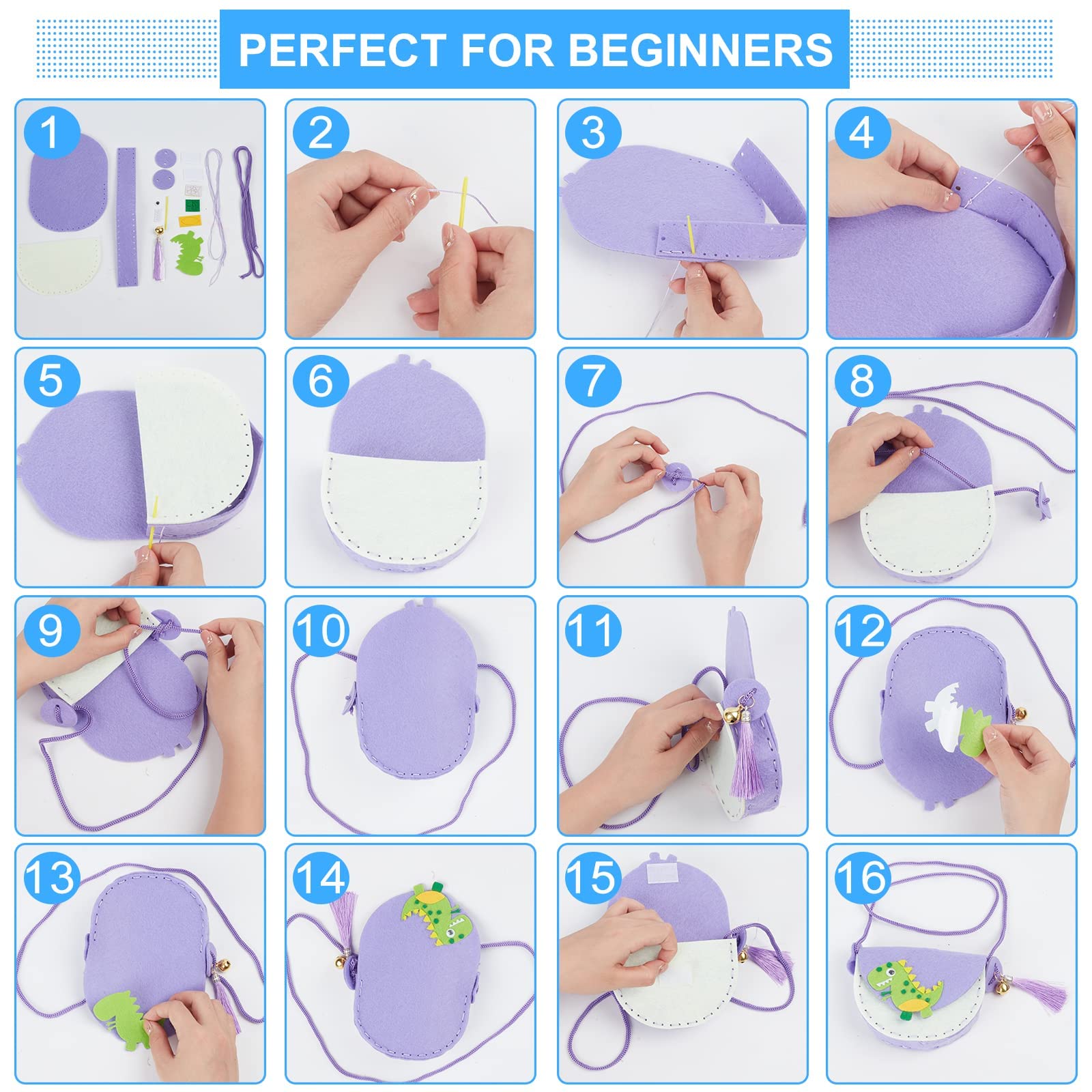 PERFECT FOR BEGINNERS

1

2

3

4

5

6

7

8

9

10

11

12

13

14

15

16