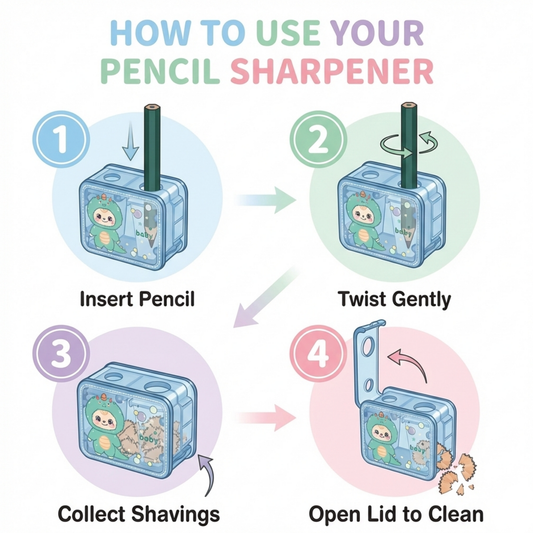 HOW TO USE YOUR PENCIL SHARPENER

1
baby
Insert Pencil

2
baby
Twist Gently

3
baby
Collect Shavings

4
baby
Open Lid to Clean